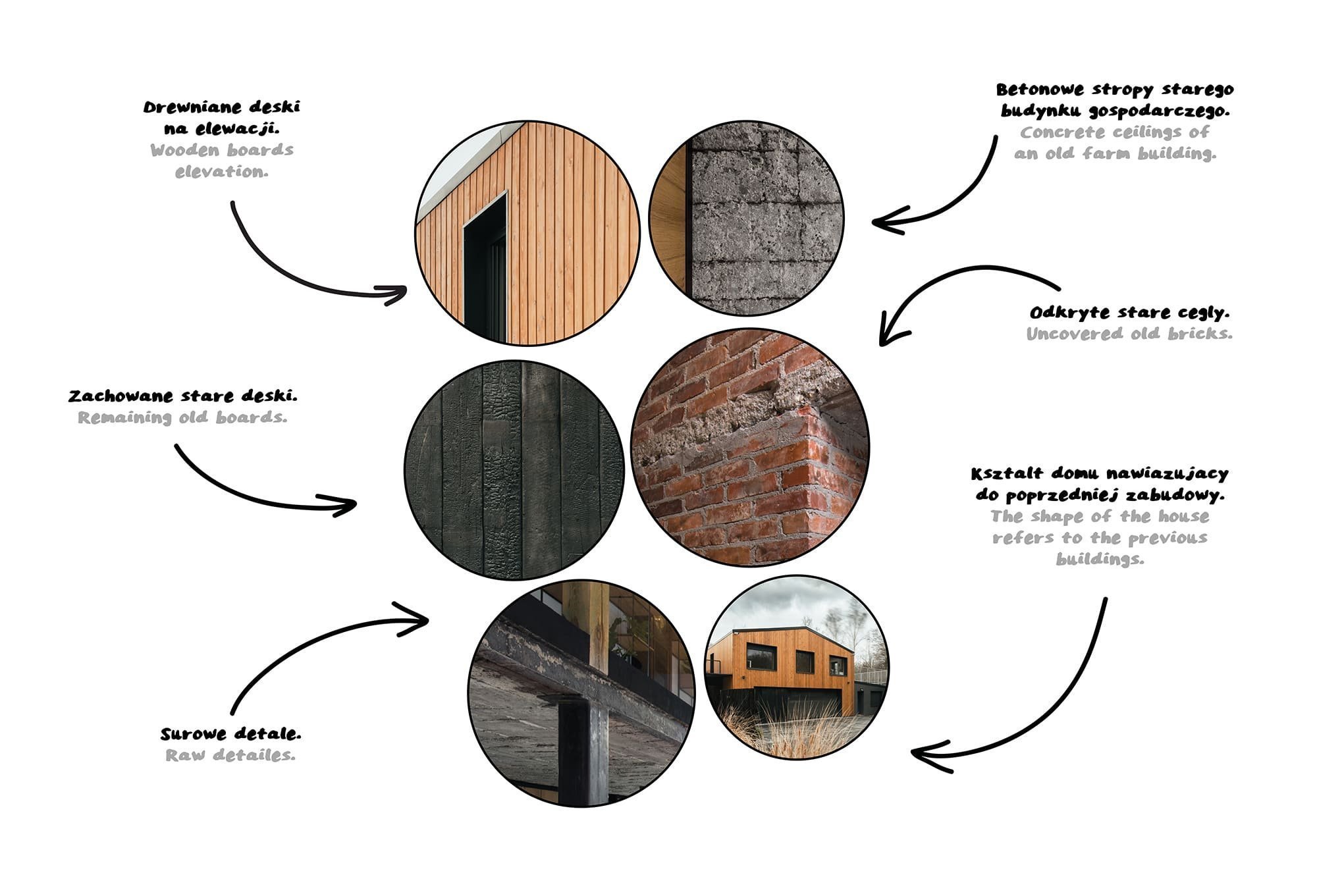 Drewniane deski na elewacji.
Wooden boards elevation.

Betonowe stropy starego budynku gospodarczego.
Concrete ceilings of an old farm building.

Odkryte stare cegly.
Uncovered old bricks.

Zachowane stare deski.
Remaining old boards.

Ksztalt domu nawiazujacy do poprzedniej zabudowy.
The shape of the house refers to the previous buildings.

Surowe detale.
Raw detailes.