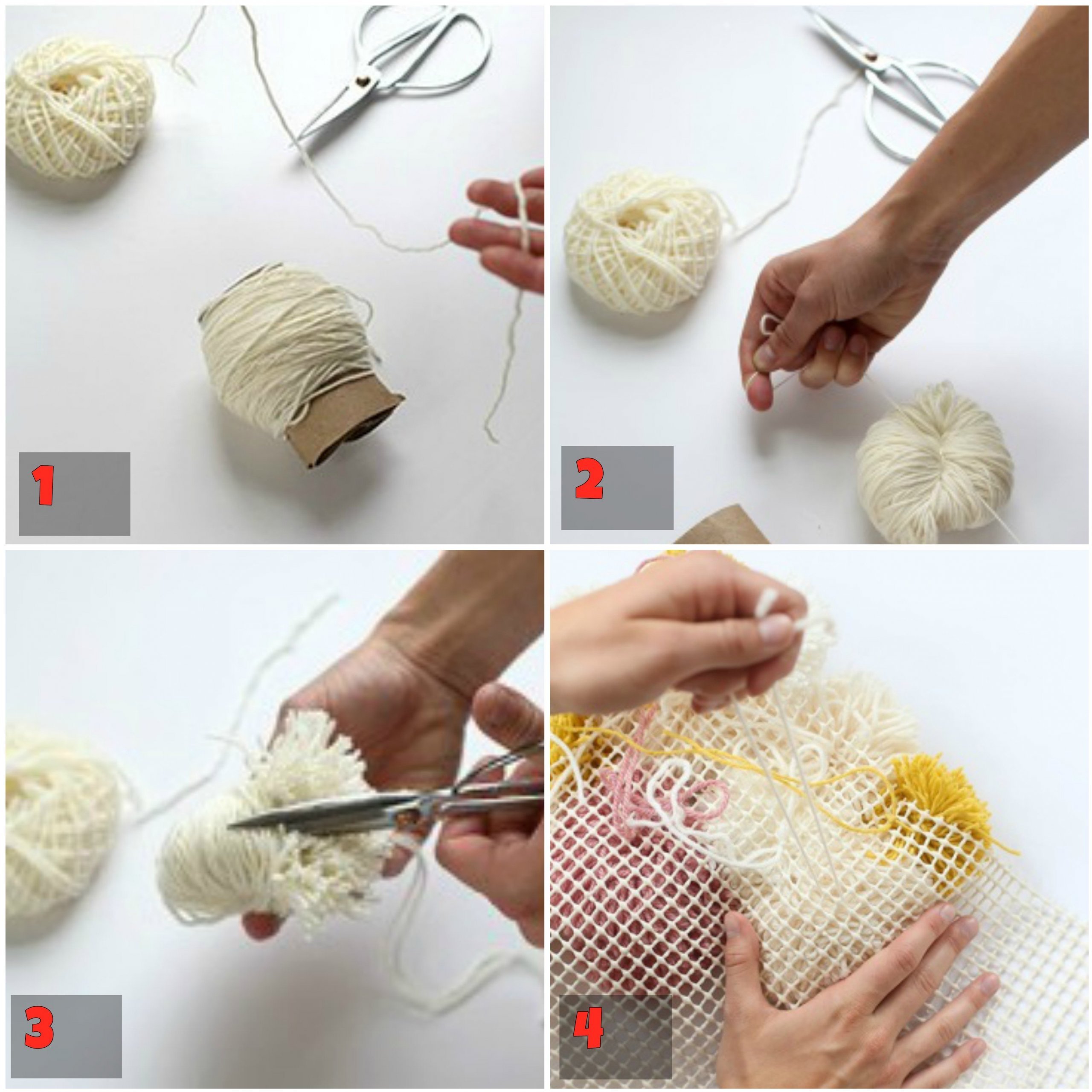 1

2

3

4